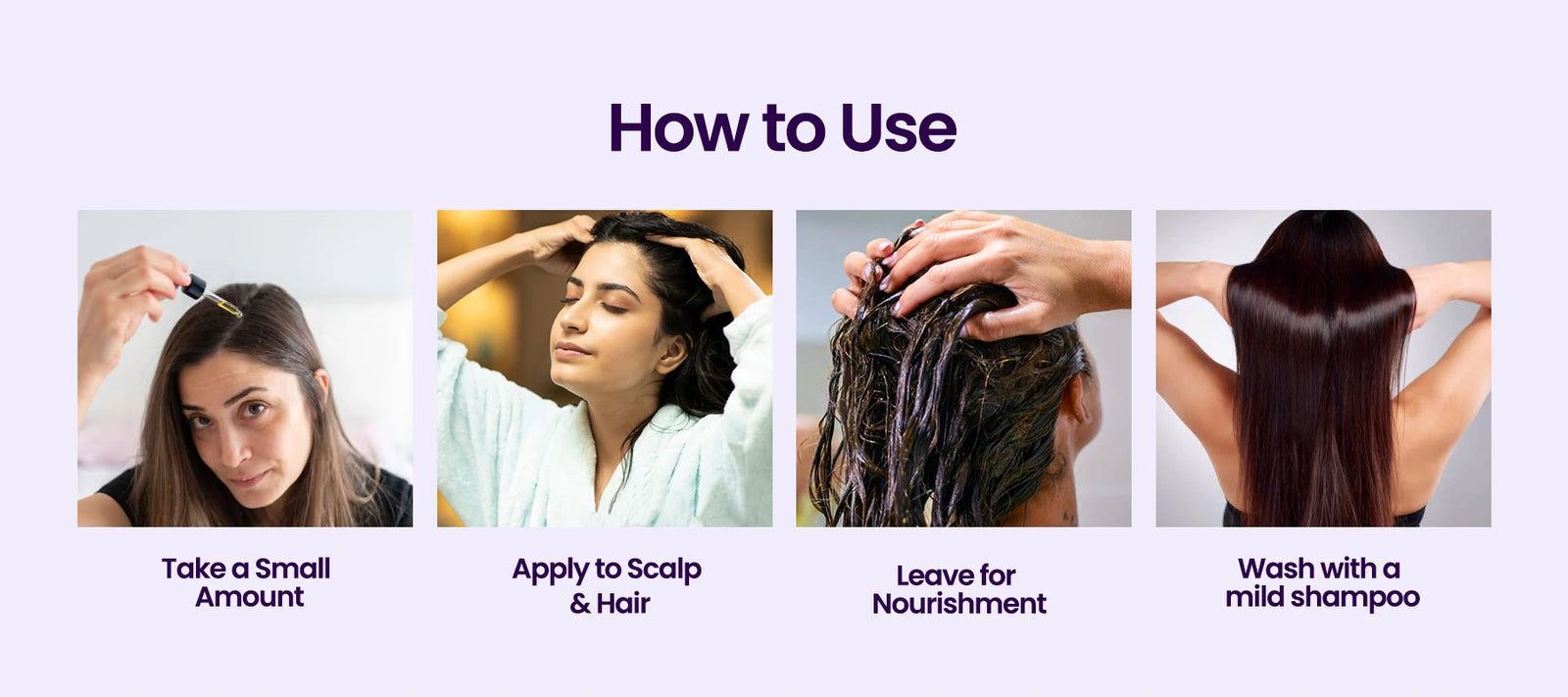 How to Use

Take a Small Amount

Apply to Scalp & Hair

Leave for Nourishment

Wash with a mild shampoo